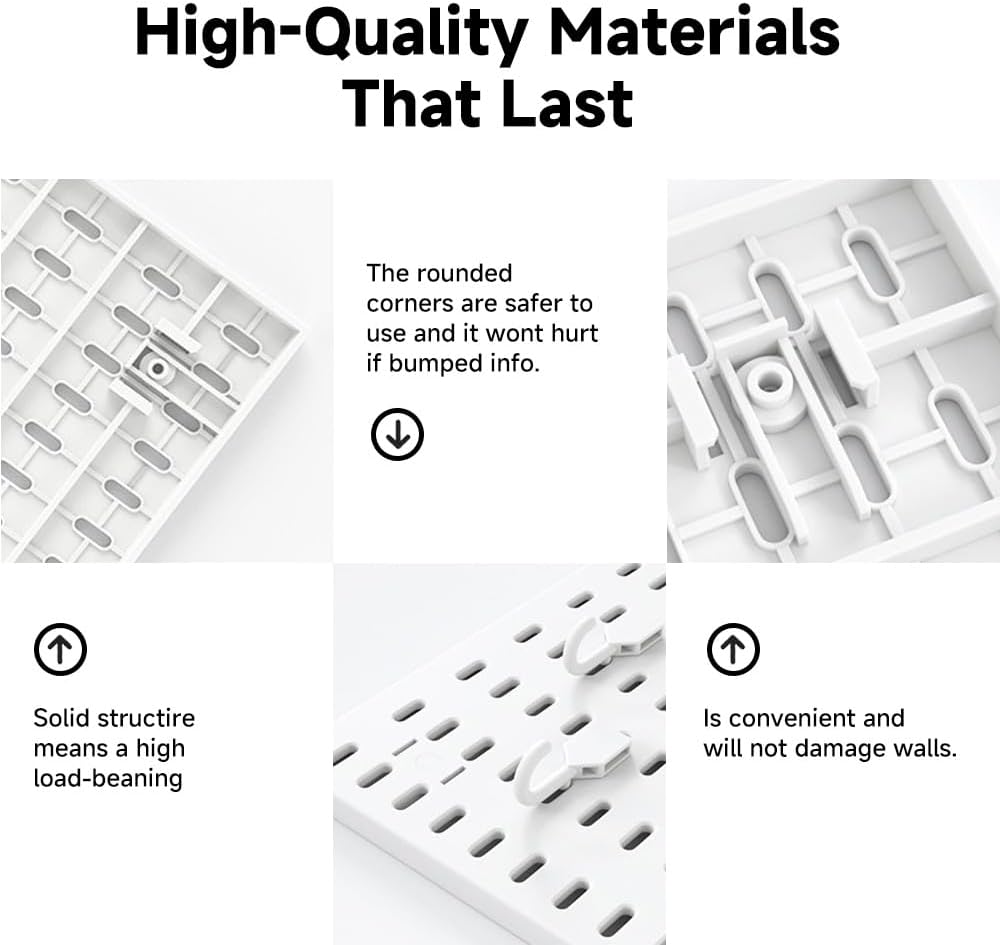 High-Quality Materials That Last

The rounded corners are safer to use and it wont hurt if bumped info.

Solid structire means a high load-beaning

Is convenient and will not damage walls.